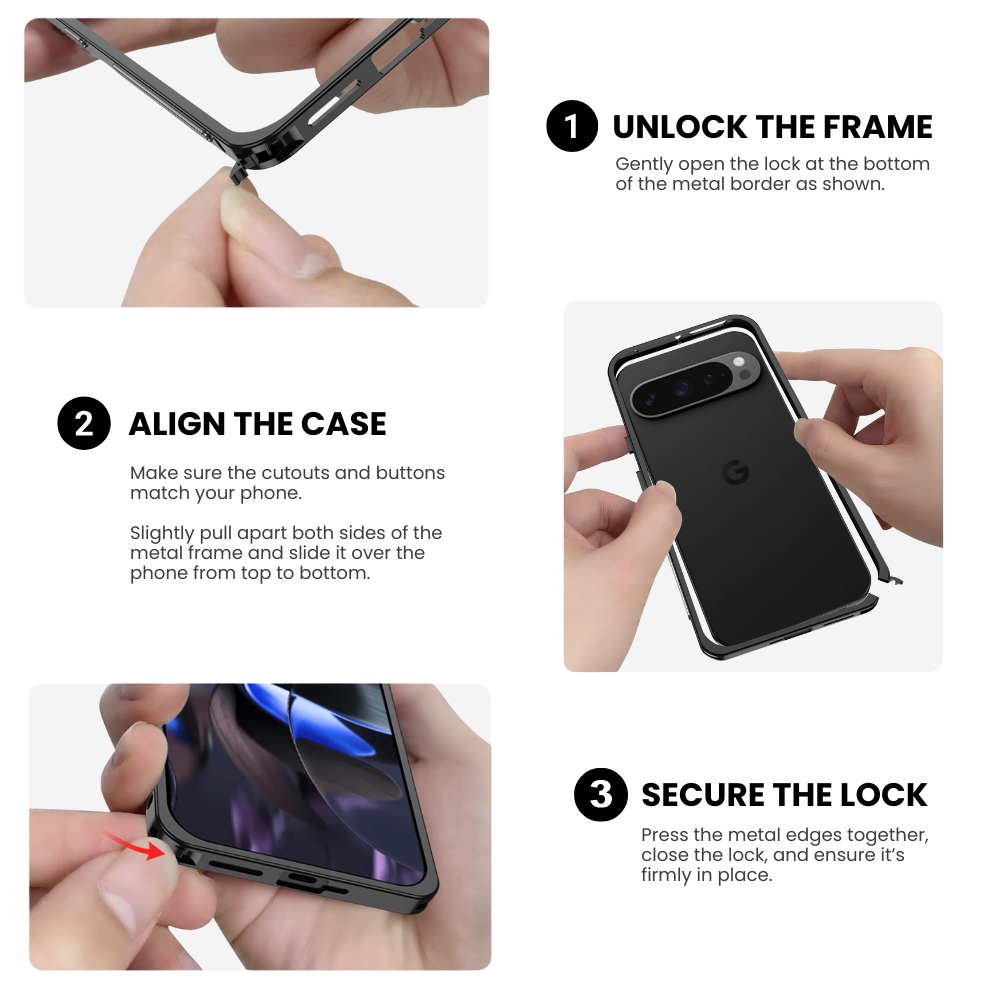 1 UNLOCK THE FRAME

Gently open the lock at the bottom of the metal border as shown.

2 ALIGN THE CASE

Make sure the cutouts and buttons match your phone.

Slightly pull apart both sides of the metal frame and slide it over the phone from top to bottom.

G

3 SECURE THE LOCK

Press the metal edges together, close the lock, and ensure it's firmly in place.